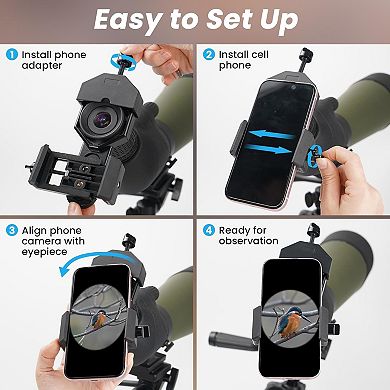 Easy to Set Up

1 Install phone adapter

2 Install cell phone

3 Align phone camera with eyepiece

4 Ready for observation