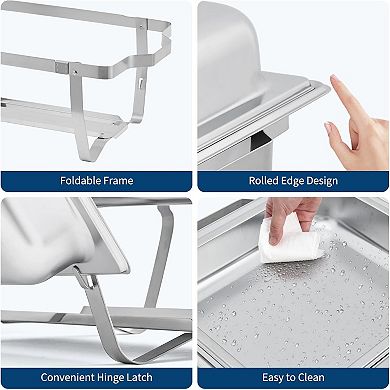 Foldable Frame

Rolled Edge Design

Convenient Hinge Latch

Easy to Clean