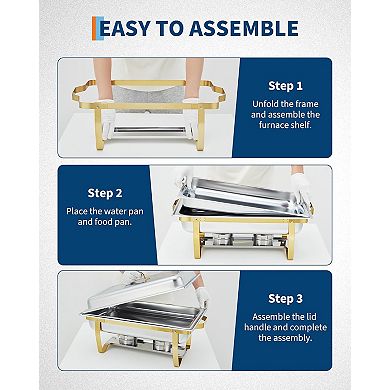 EASY TO ASSEMBLE

Step 1

Unfold the frame and assemble the furnace shelf.

Step 2

Place the water pan and food pan.

Step 3

Assemble the lid handle and complete the assembly.