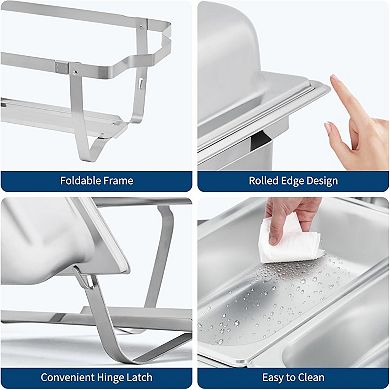 Foldable Frame

Rolled Edge Design

Convenient Hinge Latch

Easy to Clean