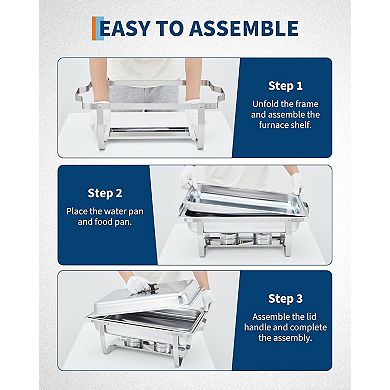 EASY TO ASSEMBLE

Step 1

Unfold the frame and assemble the furnace shelf.

Step 2

Place the water pan and food pan.

Step 3

Assemble the lid handle and complete the assembly.