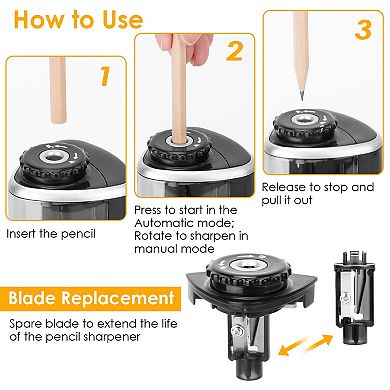 How to Use

1

Insert the pencil

2

Press to start in the Automatic mode; Rotate to sharpen in manual mode

3

Release to stop and pull it out

Blade Replacement

Spare blade to extend the life of the pencil sharpener