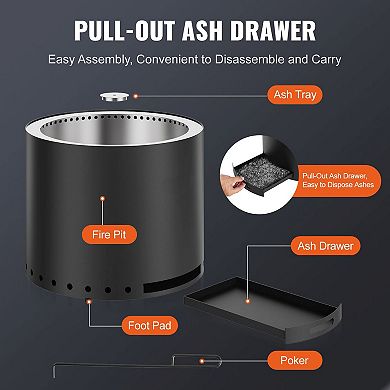 PULL-OUT ASH DRAWER

Easy Assembly, Convenient to Disassemble and Carry

Ash Tray

Pull-Out Ash Drawer, Easy to Dispose Ashes

Fire Pit

Ash Drawer

Foot Pad

Poker