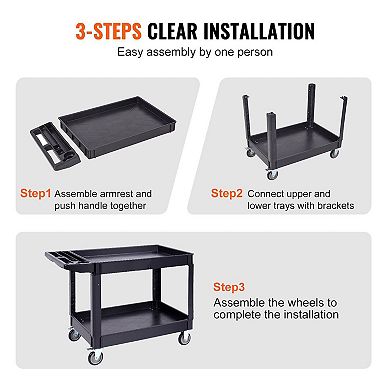 3-STEPS CLEAR INSTALLATION

Easy assembly by one person

Step1 Assemble armrest and push handle together

Step2 Connect upper and lower trays with brackets

Step3

Assemble the wheels to complete the installation