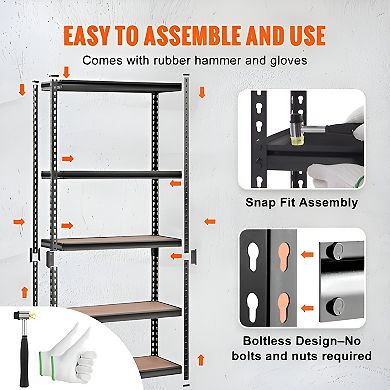 EASY TO ASSEMBLE AND USE

Comes with rubber hammer and gloves

Snap Fit Assembly

Boltless Design–No bolts and nuts required