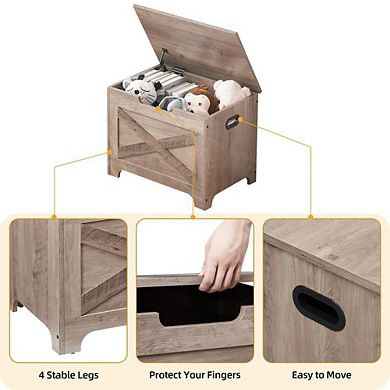 4 Stable Legs

Protect Your Fingers

Easy to Move