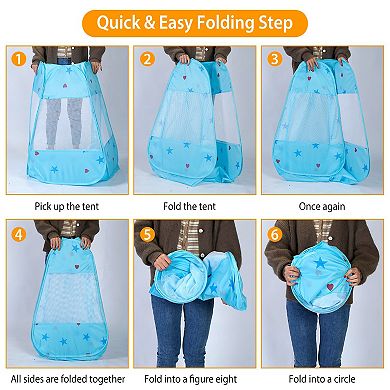 Quick & Easy Folding Step

1

Pick up the tent

2

Fold the tent

3

Once again

4

All sides are folded together

5

Fold into a figure eight

6

Fold into a circle