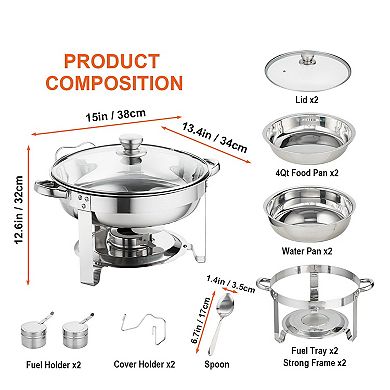 PRODUCT COMPOSITION

15in / 38cm

13.4in / 34cm

12.6in / 32cm

Lid x2

4Qt Food Pan x2

Water Pan x2

1.4in / 3.5cm

6.7in / 17cm

Fuel Holder x2

Cover Holder x2

Spoon

Fuel Tray x2
Strong Frame x2