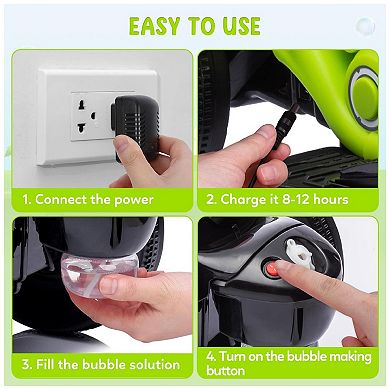 EASY TO USE

1. Connect the power

2. Charge it 8-12 hours

3. Fill the bubble solution

4. Turn on the bubble making button