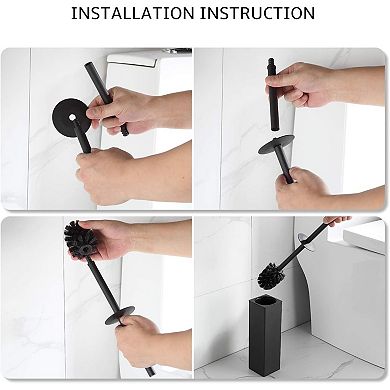 INSTALLATION INSTRUCTION