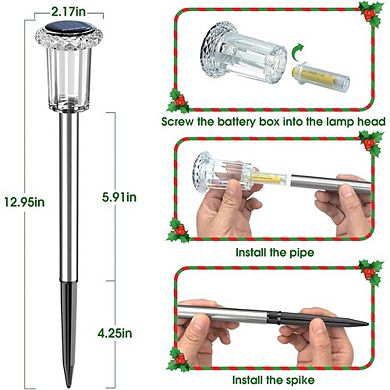 2.17in

12.95in

5.91in

4.25in

Screw the battery box into the lamp head

Install the pipe

Install the spike