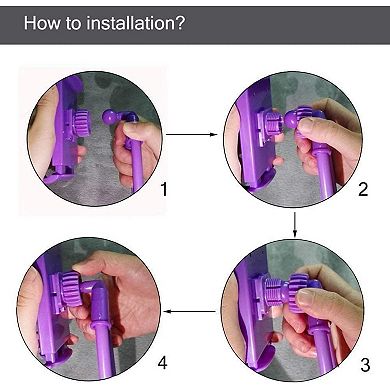 How to installation?

1

2

4

3