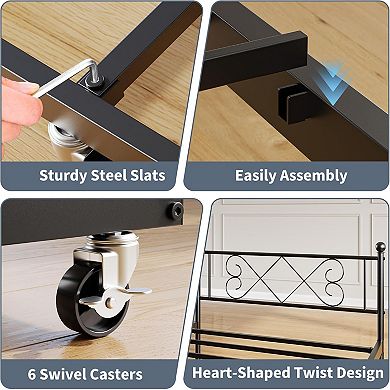 Sturdy Steel Slats

Easily Assembly

6 Swivel Casters

Heart-Shaped Twist Design