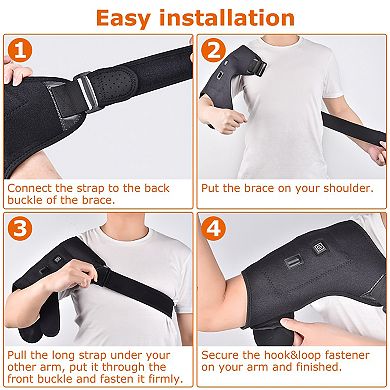 Easy installation

1

Connect the strap to the back buckle of the brace.

2

Put the brace on your shoulder.

3

Pull the long strap under your other arm, put it through the front buckle and fasten it firmly.

4

Secure the hook&loop fastener on your arm and finished.