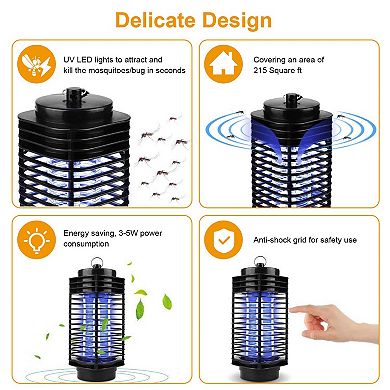 Delicate Design

UV LED lights to attract and kill the mosquitoes/bug in seconds

Covering an area of 215 Square ft

Energy saving, 3-5W power consumption

Anti-shock grid for safety use