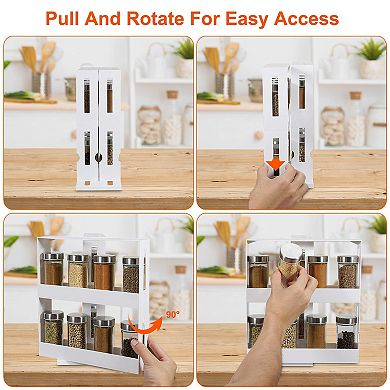 Pull And Rotate For Easy Access

90°