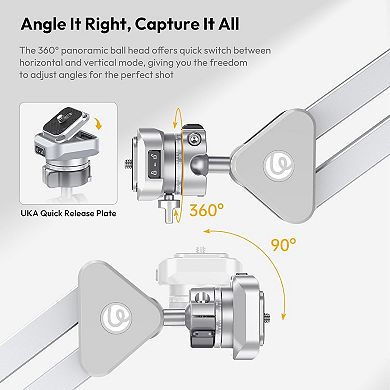 Angle It Right, Capture It All

The 360° panoramic ball head offers quick switch between horizontal and vertical mode, giving you the freedom to adjust angles for the perfect shot

UKA Quick Release Plate

360°

90°