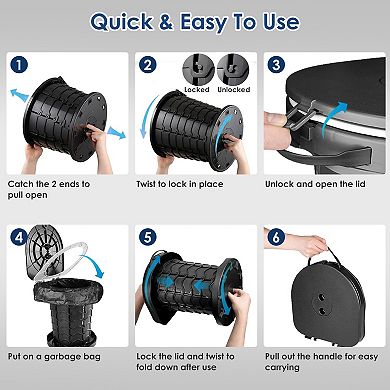 Quick & Easy To Use

1

Catch the 2 ends to pull open

2

Locked Unlocked

Twist to lock in place

3

Unlock and open the lid

4

Put on a garbage bag

5

Lock the lid and twist to fold down after use

6

Pull out the handle for easy carrying