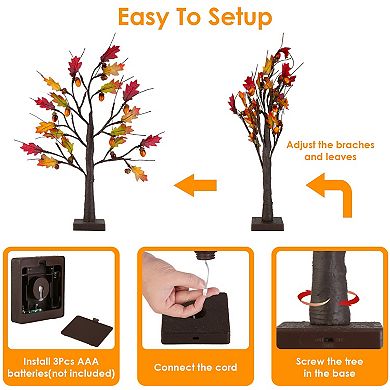 Easy To Setup

Adjust the braches and leaves

Install 3Pcs AAA batteries(not included)

Connect the cord

Screw the tree in the base