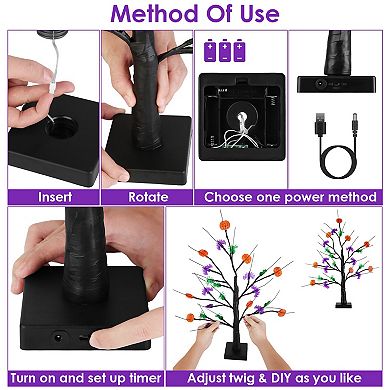 Method Of Use

Insert

Rotate

Choose one power method

Turn on and set up timer

Adjust twig & DIY as you like