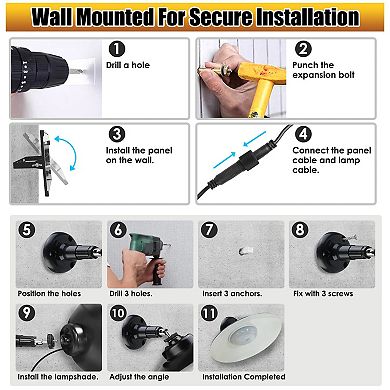 Wall Mounted For Secure Installation

1
Drill a hole

2
Punch the expansion bolt

3
Install the panel on the wall.

4
Connect the panel cable and lamp cable.

5
Position the holes

6
Drill 3 holes.

7
Insert 3 anchors.

8
Fix with 3 screws

9
Install the lampshade.

10
Adjust the angle

11
Installation Completed