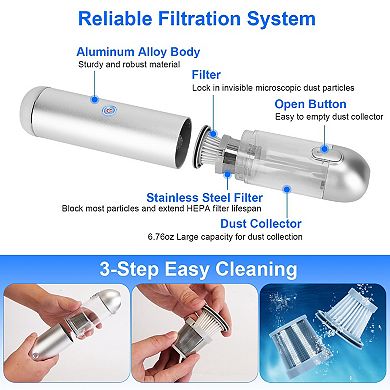 Reliable Filtration System

Aluminum Alloy Body
Sturdy and robust material

Filter
Lock in invisible microscopic dust particles

Open Button
Easy to empty dust collector

Stainless Steel Filter
Block most particles and extend HEPA filter lifespan

Dust Collector
6.76oz Large capacity for dust collection

3-Step Easy Cleaning