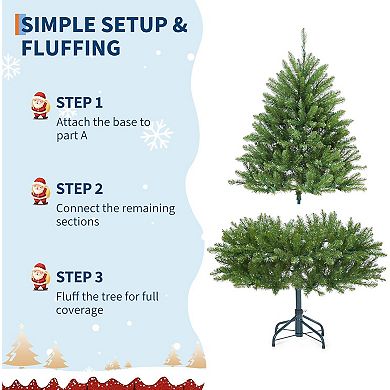 SIMPLE SETUP & FLUFFING

STEP 1
Attach the base to part A

STEP 2
Connect the remaining sections

STEP 3
Fluff the tree for full coverage