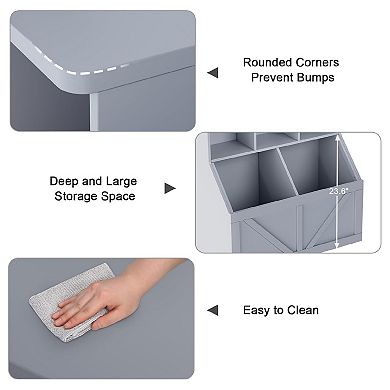 Rounded Corners Prevent Bumps

Deep and Large Storage Space

23.6"

Easy to Clean