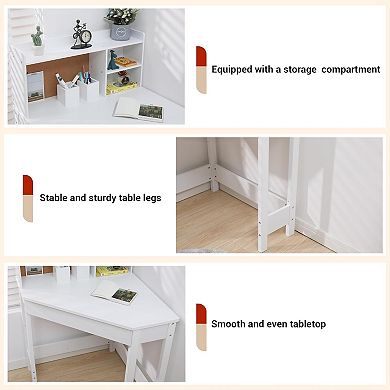 Equipped with a storage compartment

Stable and sturdy table legs

Smooth and even tabletop