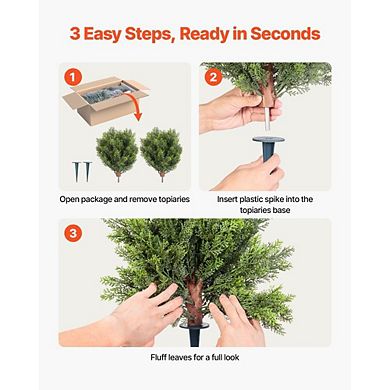 3 Easy Steps, Ready in Seconds

1

Open package and remove topiaries

2

Insert plastic spike into the topiaries base

3

Fluff leaves for a full look