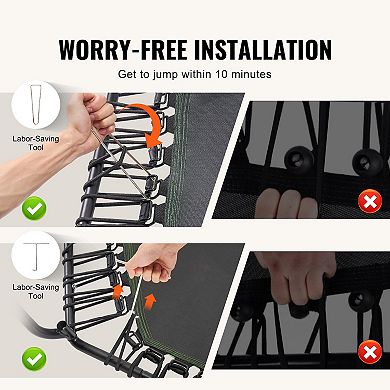 WORRY-FREE INSTALLATION

Get to jump within 10 minutes

Labor-Saving Tool

Labor-Saving Tool