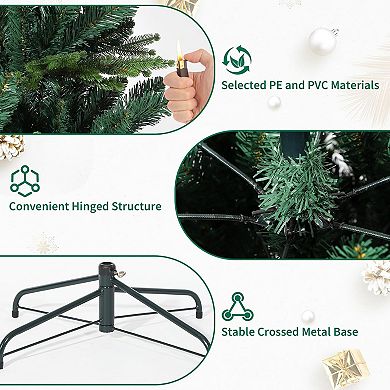 Selected PE and PVC Materials

Convenient Hinged Structure

Stable Crossed Metal Base