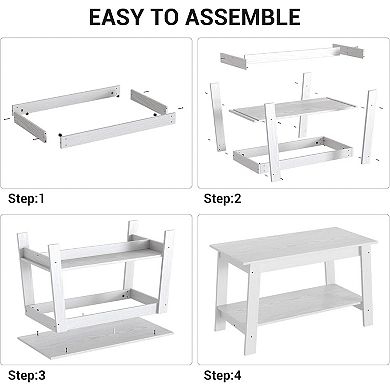 EASY TO ASSEMBLE

Step:1

Step:2

Step:3

Step:4