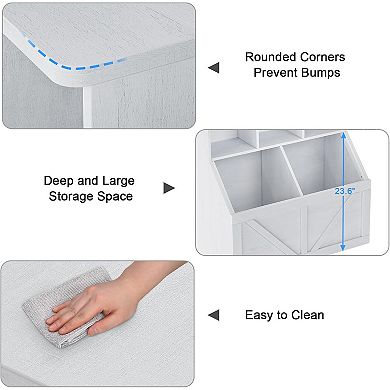 Rounded Corners
Prevent Bumps

Deep and Large
Storage Space

23.6"

Easy to Clean