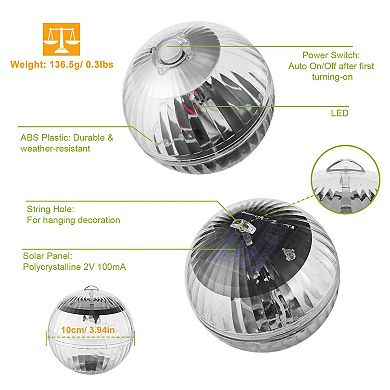 Weight: 136.5g/ 0.3lbs

Power Switch:
Auto On/Off after first turning-on

LED

ABS Plastic: Durable & weather-resistant

String Hole:
For hanging decoration

Solar Panel:
Polycrystalline 2V 100mA

10cm/ 3.94in