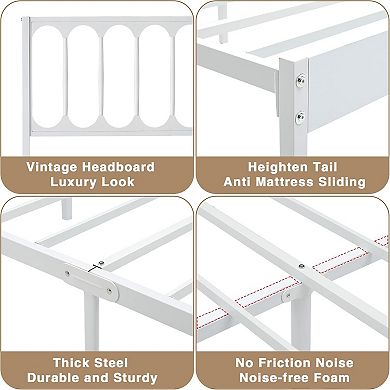 Vintage Headboard
Luxury Look

Heighten Tail
Anti Mattress Sliding

Thick Steel
Durable and Sturdy

No Friction Noise
Noise-free Foam