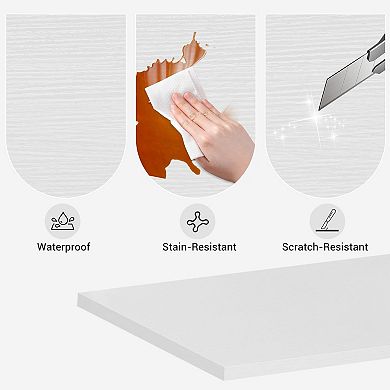 Waterproof

Stain-Resistant

Scratch-Resistant