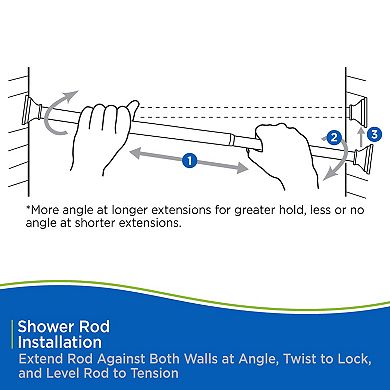 1

2

3

*More angle at longer extensions for greater hold, less or no angle at shorter extensions.

Shower Rod Installation

Extend Rod Against Both Walls at Angle, Twist to Lock, and Level Rod to Tension