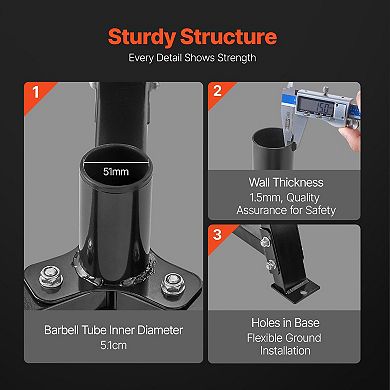 Sturdy Structure
Every Detail Shows Strength

1

51mm

Barbell Tube Inner Diameter
5.1cm

2

1.50

Wall Thickness
1.5mm, Quality Assurance for Safety

3

Holes in Base
Flexible Ground Installation