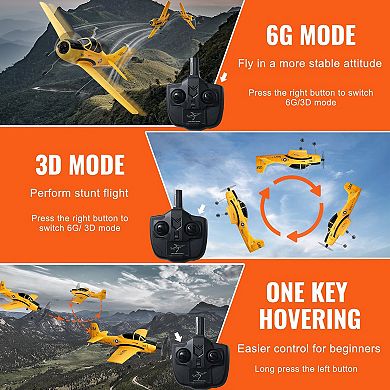 6G MODE

Fly in a more stable attitude

Press the right button to switch 6G/3D mode

3D MODE

Perform stunt flight

Press the right button to switch 6G/ 3D mode

ONE KEY HOVERING

Easier control for beginners

Long press the left button