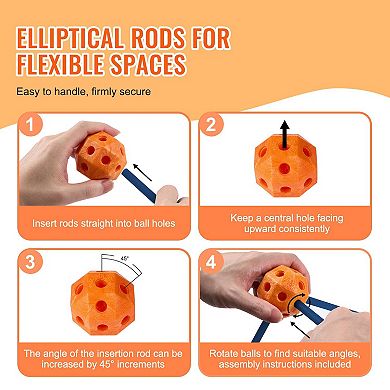 ELLIPTICAL RODS FOR FLEXIBLE SPACES

Easy to handle, firmly secure

1

Insert rods straight into ball holes

2

Keep a central hole facing upward consistently

3

45°

The angle of the insertion rod can be increased by 45° increments

4

Rotate balls to find suitable angles, assembly instructions included