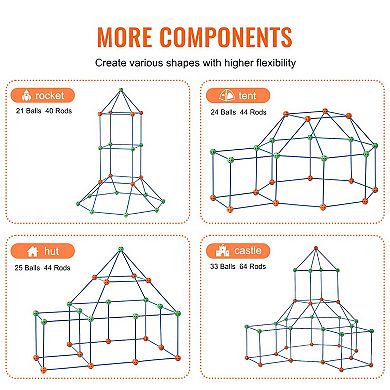 MORE COMPONENTS

Create various shapes with higher flexibility

rocket
21 Balls 40 Rods

tent
24 Balls 44 Rods

hut
25 Balls 44 Rods

castle
33 Balls 64 Rods