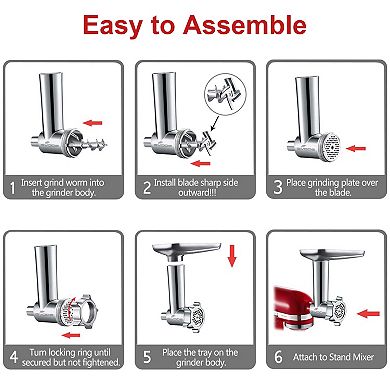 Easy to Assemble

1 Insert grind worm into the grinder body.

2 Install blade sharp side outward!!!

3 Place grinding plate over the blade.

4 Turn locking ring until secured but not fightened.

5 Place the tray on the grinder body.

6 Attach to Stand Mixer