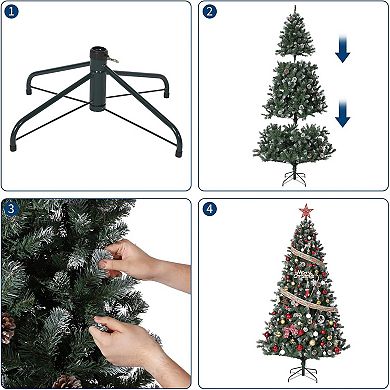 1

2

3

4