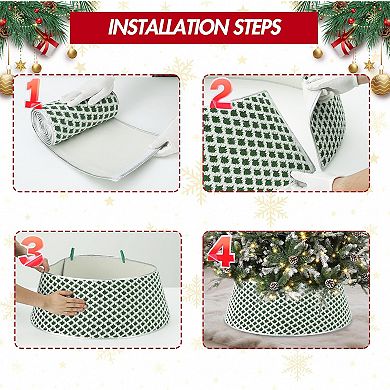 INSTALLATION STEPS

1

2

3

4