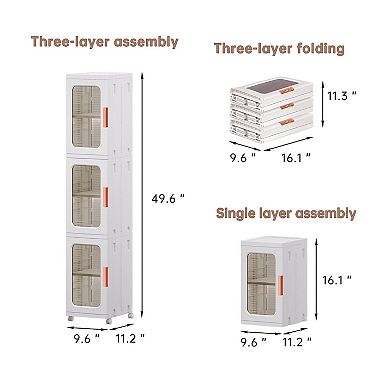 Three-layer assembly

49.6 "

9.6 " 11.2 "

Three-layer folding

11.3 "

9.6 " 16.1 "

Single layer assembly

16.1 "

9.6 " 11.2 "