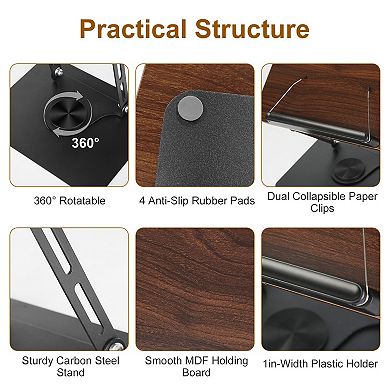 Practical Structure

360°

360° Rotatable

4 Anti-Slip Rubber Pads

Dual Collapsible Paper Clips

Sturdy Carbon Steel Stand

Smooth MDF Holding Board

1in-Width Plastic Holder