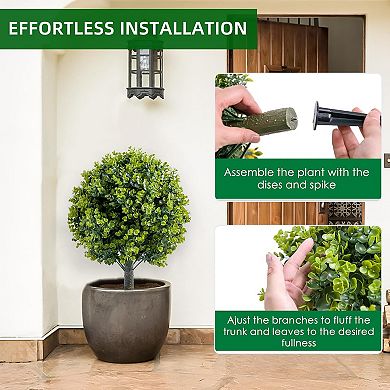 EFFORTLESS INSTALLATION

Assemble the plant with the dises and spike

Ajust the branches to fluff the trunk and leaves to the desired fullness