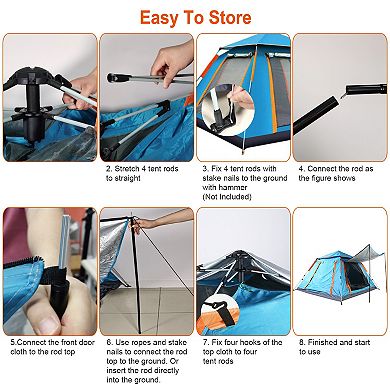 Easy To Store

2. Stretch 4 tent rods to straight

3. Fix 4 tent rods with stake nails to the ground with hammer (Not Included)

4. Connect the rod as the figure shows

5.Connect the front door cloth to the rod top

6. Use ropes and stake nails to connect the rod top to the ground. Or insert the rod directly into the ground.

7. Fix four hooks of the top cloth to four tent rods

8. Finished and start to use