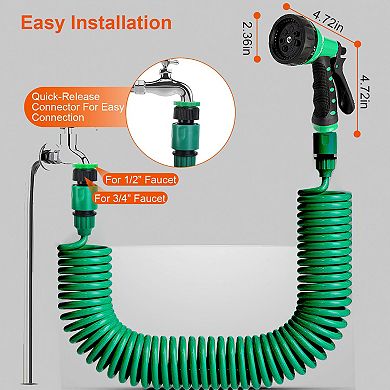 Easy Installation

2.36in

4.72in

4.72in

Quick-Release Connector For Easy Connection

For 1/2" Faucet

For 3/4" Faucet